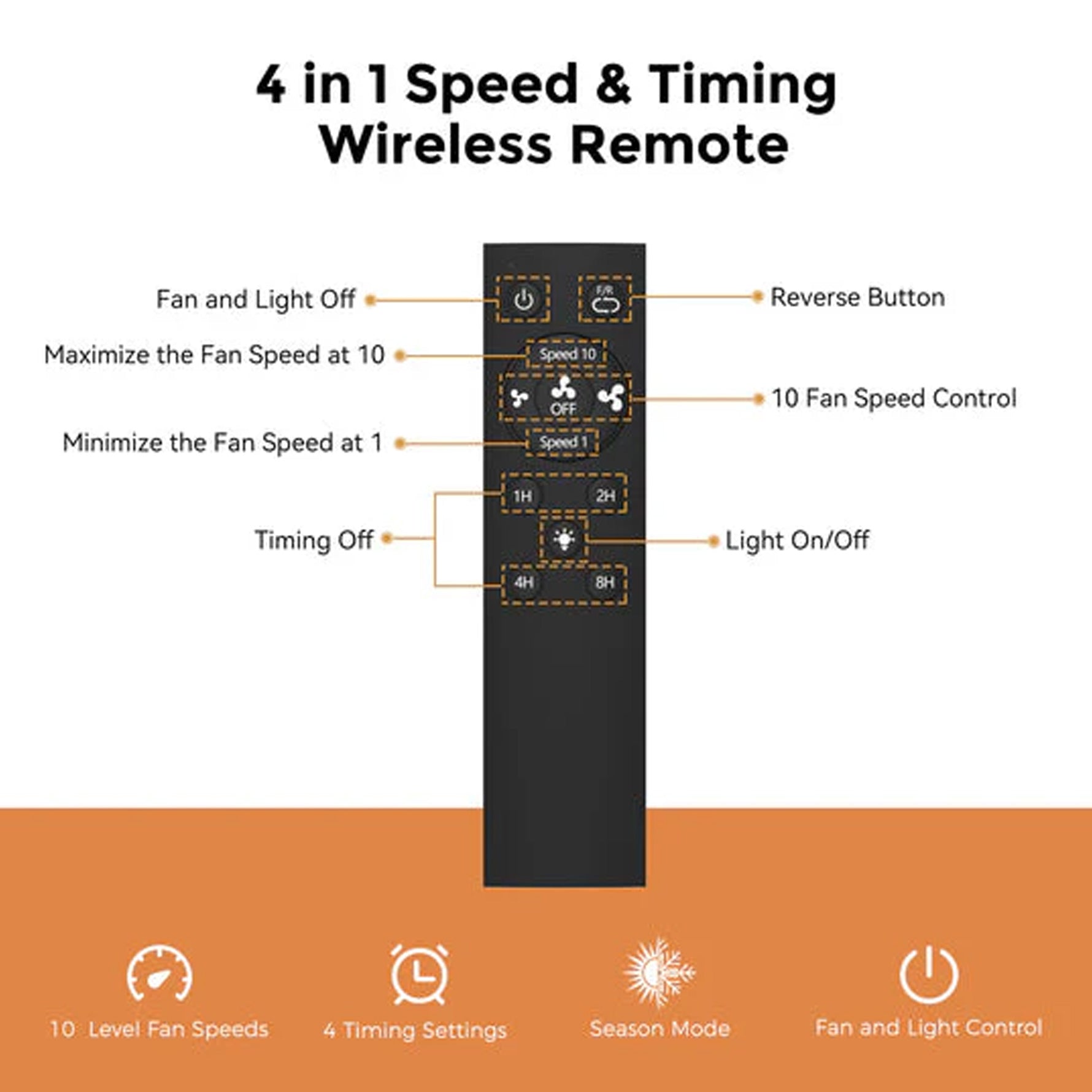 4 in 1 Speed & Timing Wireless Remote

Fan and Light Off

F/R

Reverse Button

Maximize the Fan Speed at 10

Speed 10

OFF

10 Fan Speed Control

Minimize the Fan Speed at 1

Speed 1

1H

2H

Timing Off

Light On/Off

4H

8H

10 Level Fan Speeds

4 Timing Settings

Season Mode

Fan and Light Control